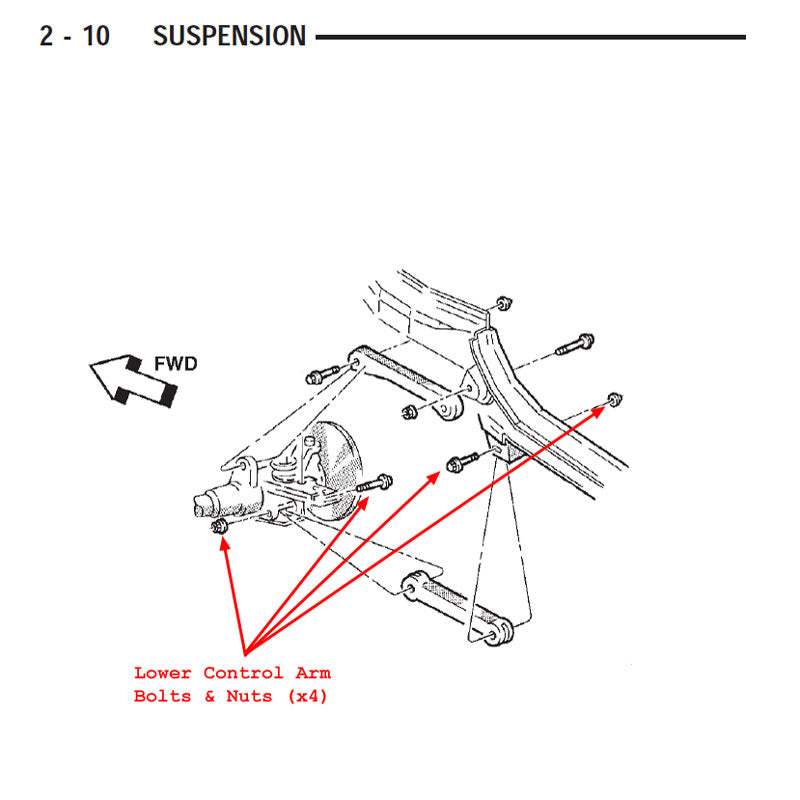 2 - 10 SUSPENSION

FWD

Lower Control Arm
Bolts & Nuts (x4)