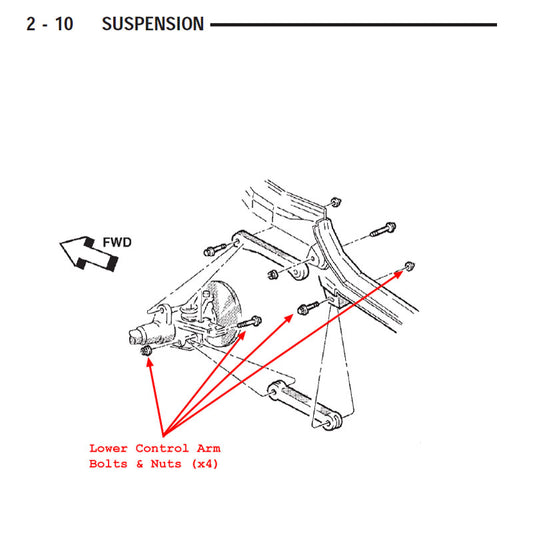 2 - 10 SUSPENSION

FWD

Lower Control Arm
Bolts & Nuts (x4)