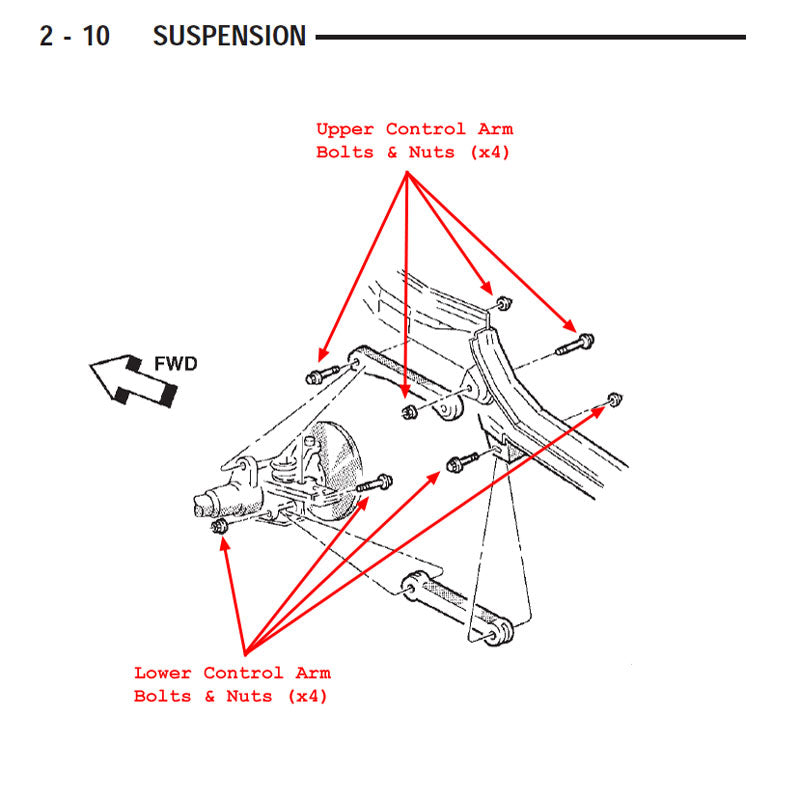 2 - 10 SUSPENSION

Upper Control Arm
Bolts & Nuts (x4)

FWD

Lower Control Arm
Bolts & Nuts (x4)