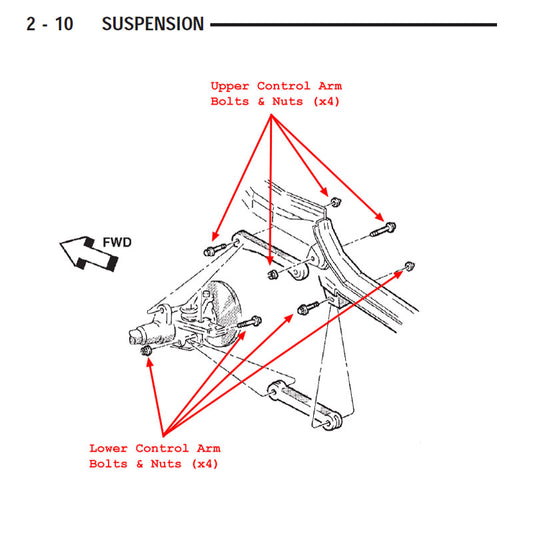 2 - 10 SUSPENSION

Upper Control Arm
Bolts & Nuts (x4)

FWD

Lower Control Arm
Bolts & Nuts (x4)