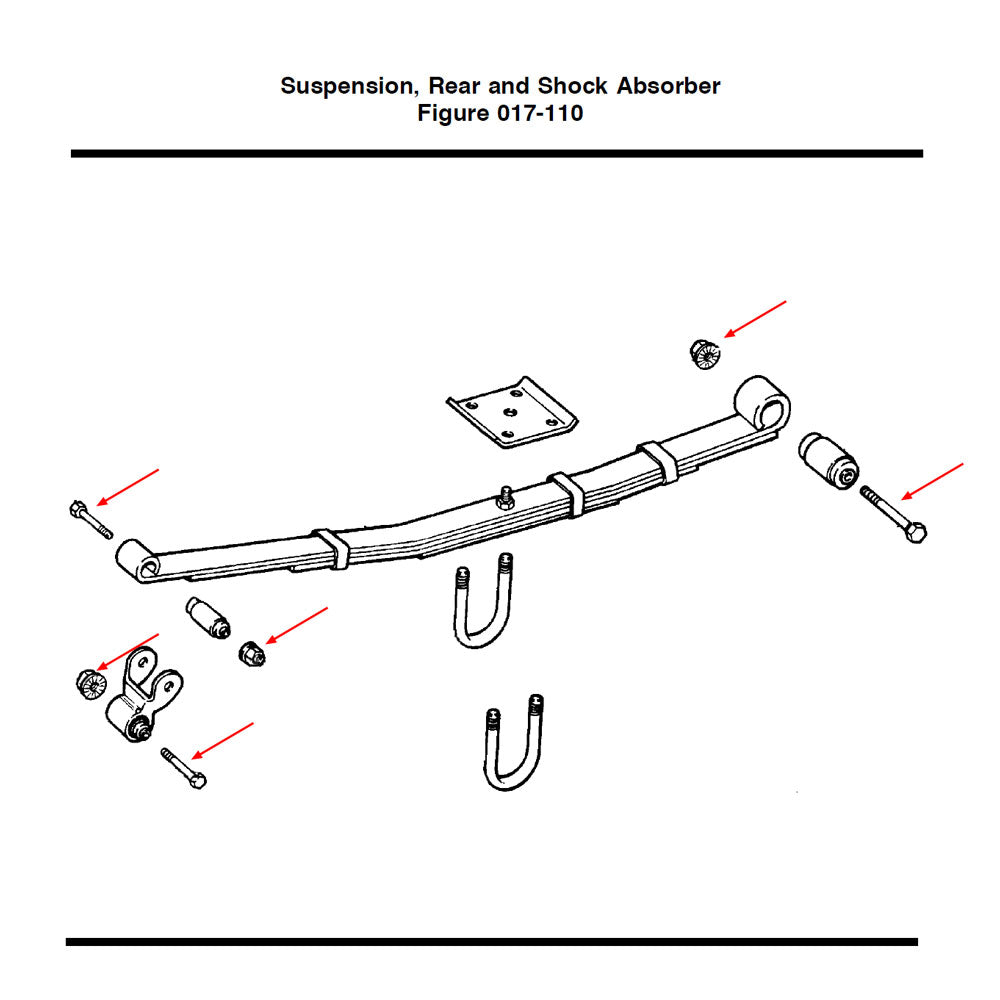 Suspension, Rear and Shock Absorber
Figure 017-110