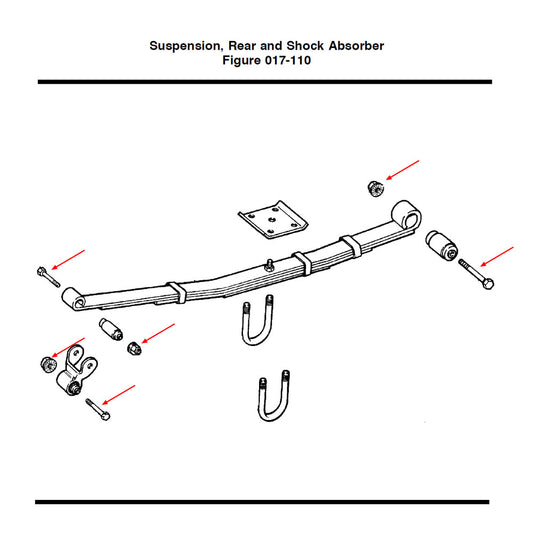 Suspension, Rear and Shock Absorber
Figure 017-110