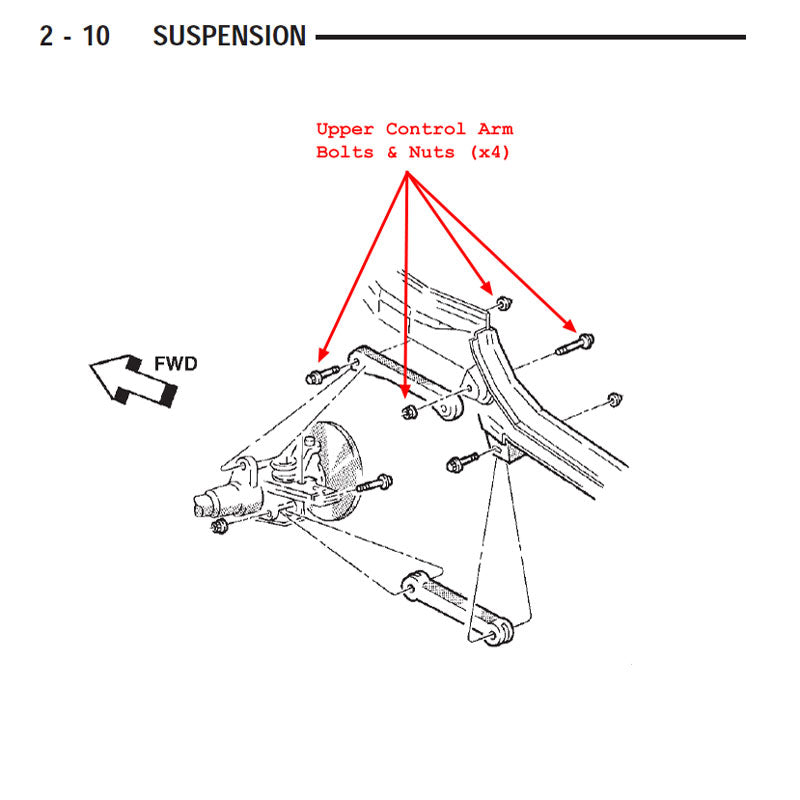 2 - 10 SUSPENSION

Upper Control Arm Bolts & Nuts (x4)

FWD