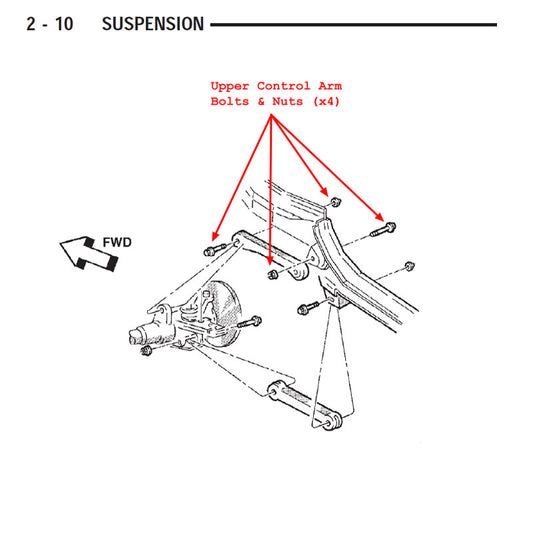 2 - 10 SUSPENSION

Upper Control Arm Bolts & Nuts (x4)

FWD